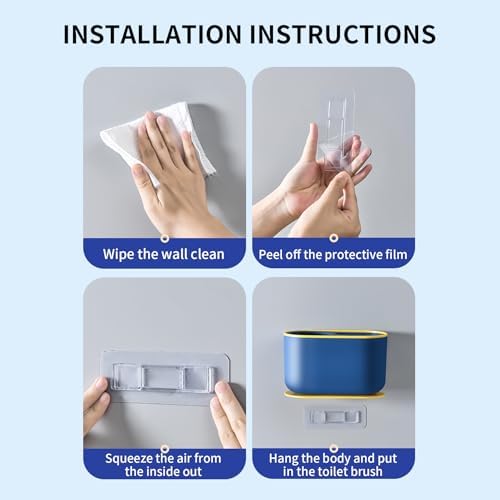 INSTALLATION INSTRUCTIONS

Wipe the wall clean

Peel off the protective film

Squeeze the air from the inside out

Hang the body and put in the toilet brush