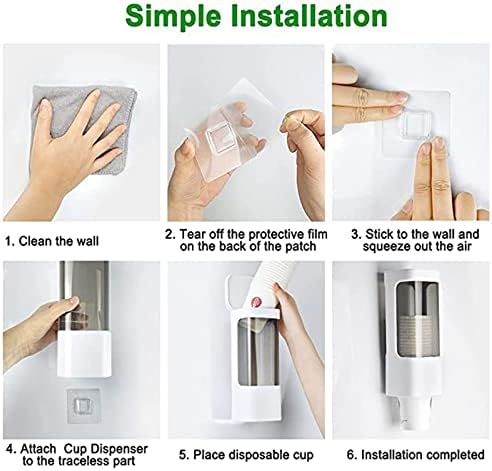 Simple Installation

1. Clean the wall

2. Tear off the protective film on the back of the patch

3. Stick to the wall and squeeze out the air

4. Attach Cup Dispenser to the traceless part

5. Place disposable cup

6. Installation completed