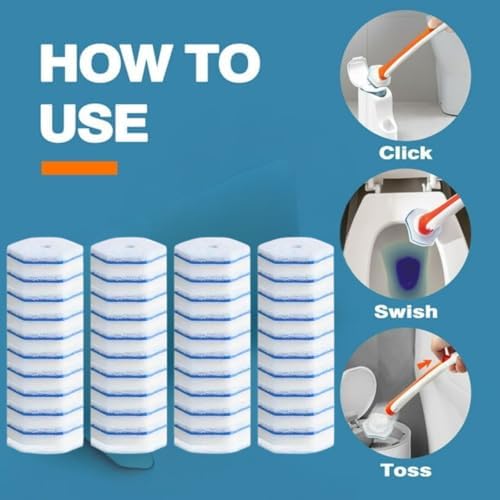 HOW TO USE

Click

Swish

Toss