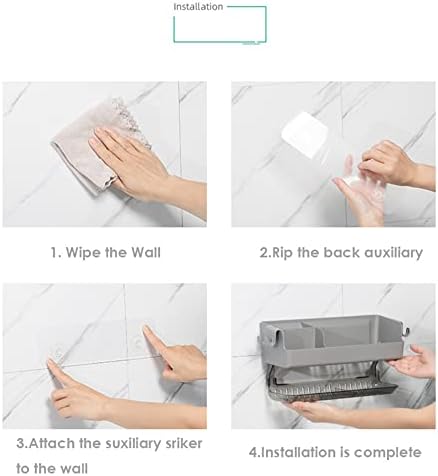 Installation

1. Wipe the Wall

2.Rip the back auxiliary

3.Attach the suxiliary sriker to the wall

4.Installation is complete