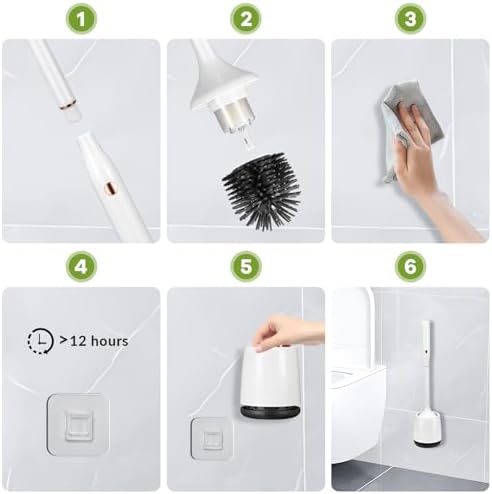 1

2

3

4

>12 hours

5

6