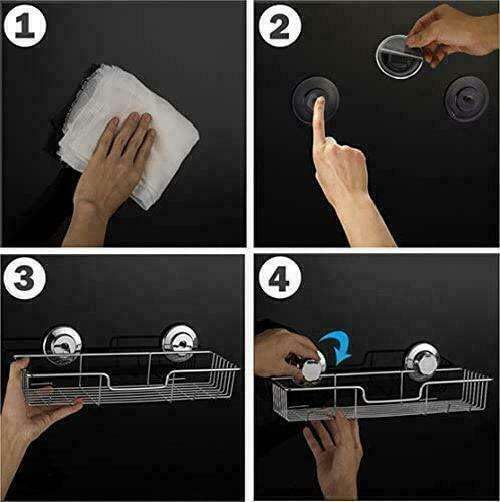 1

2

3

4