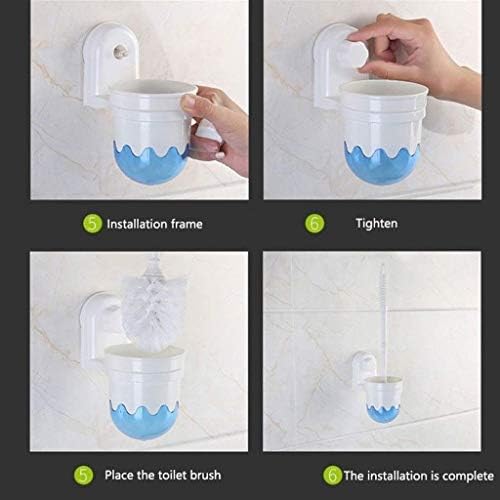 5 Installation frame

6 Tighten

5 Place the toilet brush

6 The installation is complete