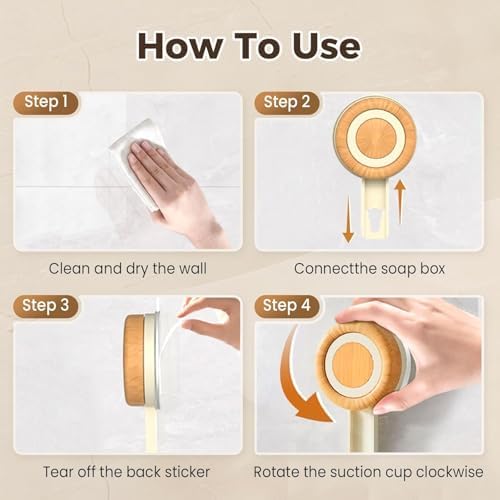 How To Use

Step 1

Clean and dry the wall

Step 2

Connectthe soap box

Step 3

Tear off the back sticker

Step 4

Rotate the suction cup clockwise