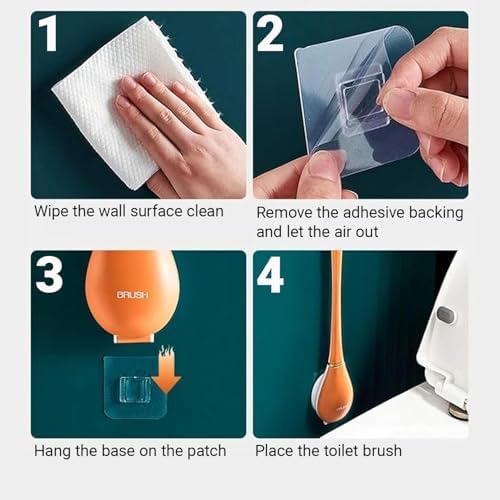 1

Wipe the wall surface clean

2

Remove the adhesive backing and let the air out

3

BRUSH

Hang the base on the patch

4

Place the toilet brush