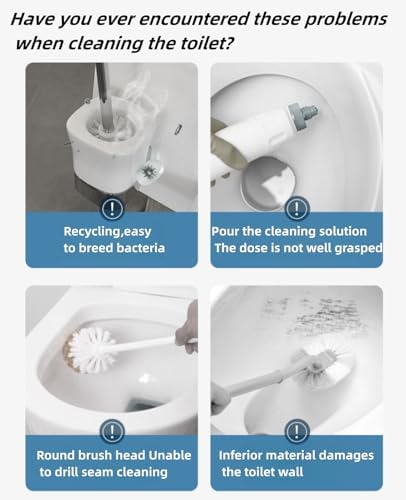 Have you ever encountered these problems when cleaning the toilet?

!
Recycling,easy to breed bacteria

!
Pour the cleaning solution The dose is not well grasped

!
Round brush head Unable to drill seam cleaning

!
Inferior material damages the toilet wall