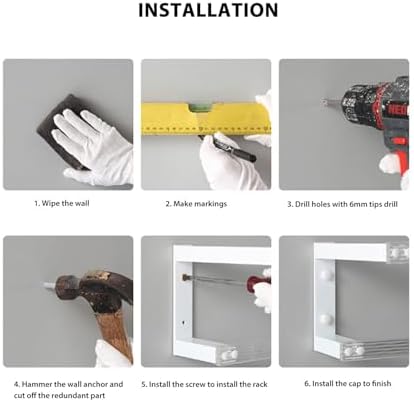 INSTALLATION

1. Wipe the wall

2. Make markings

3. Drill holes with 6mm tips drill

4. Hammer the wall anchor and cut off the redundant part

5. Install the screw to install the rack

6. Install the cap to finish