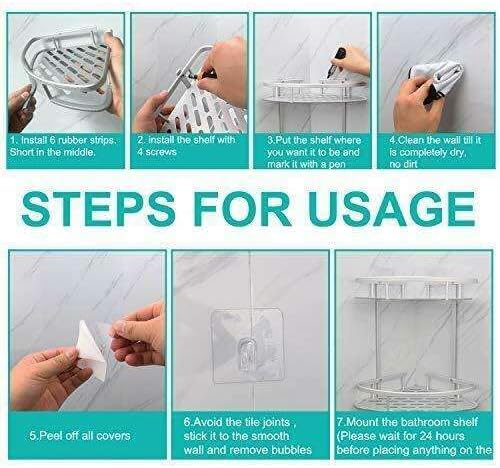 1. Install 6 rubber strips. Short in the middle.

2. install the shelf with 4 screws

3.Put the shelf where you want it to be and mark it with a pen

4.Clean the wall till it is completely dry, no dirt

STEPS FOR USAGE

5.Peel off all covers

6.Avoid the tile joints , stick it to the smooth wall and remove bubbles

7.Mount the bathroom shelf (Please wait for 24 hours before placing anything on the