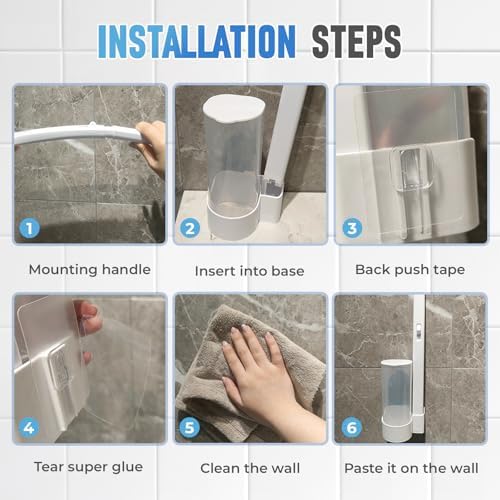 INSTALLATION STEPS

1
Mounting handle

2
Insert into base

3
Back push tape

4
Tear super glue

5
Clean the wall

6
Paste it on the wall