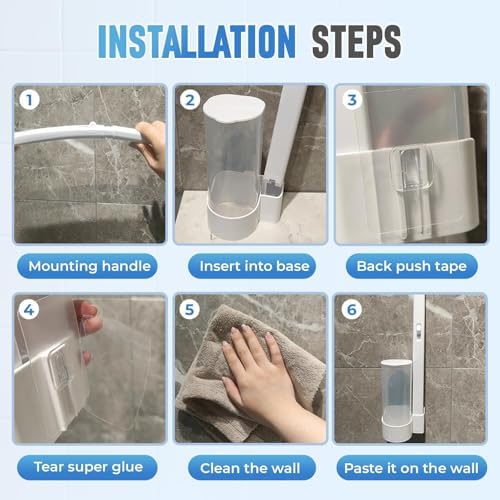 INSTALLATION STEPS

1

Mounting handle

2

Insert into base

3

Back push tape

4

Tear super glue

5

Clean the wall

6

Paste it on the wall