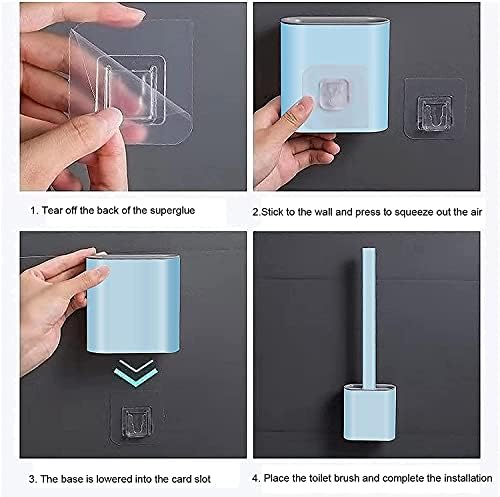 1. Tear off the back of the superglue

2.Stick to the wall and press to squeeze out the air

3. The base is lowered into the card slot

4. Place the toilet brush and complete the installation