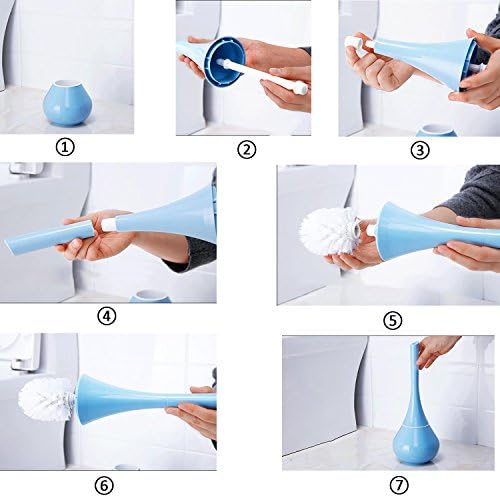 ①

②

③

④

⑤

⑥

⑦