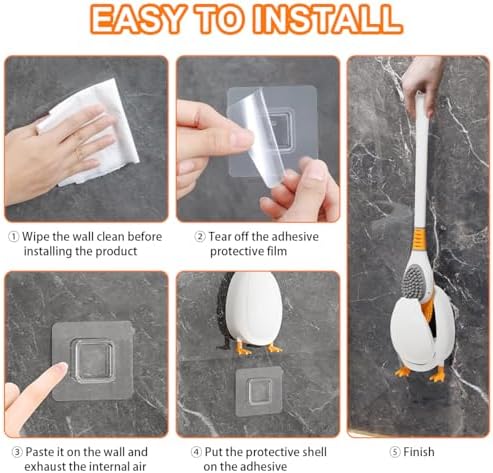 EASY TO INSTALL

① Wipe the wall clean before installing the product

② Tear off the adhesive protective film

③ Paste it on the wall and exhaust the internal air

④ Put the protective shell on the adhesive

⑤ Finish