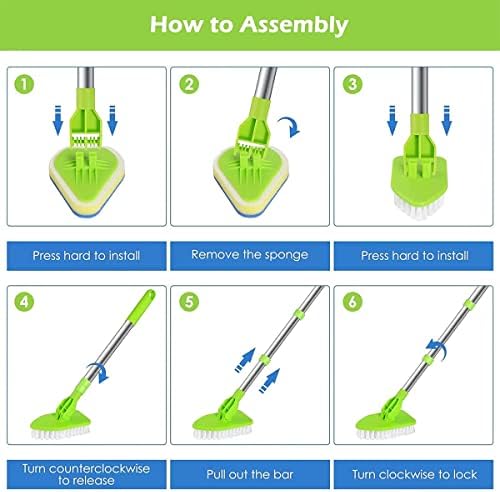 How to Assembly

1

2

3

Press hard to install

Remove the sponge

Press hard to install

4

5

6

Turn counterclockwise to release

Pull out the bar

Turn clockwise to lock