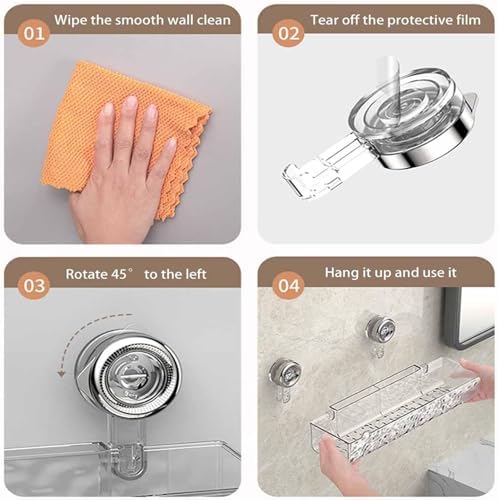 01 Wipe the smooth wall clean

02 Tear off the protective film

03 Rotate 45° to the left

04 Hang it up and use it