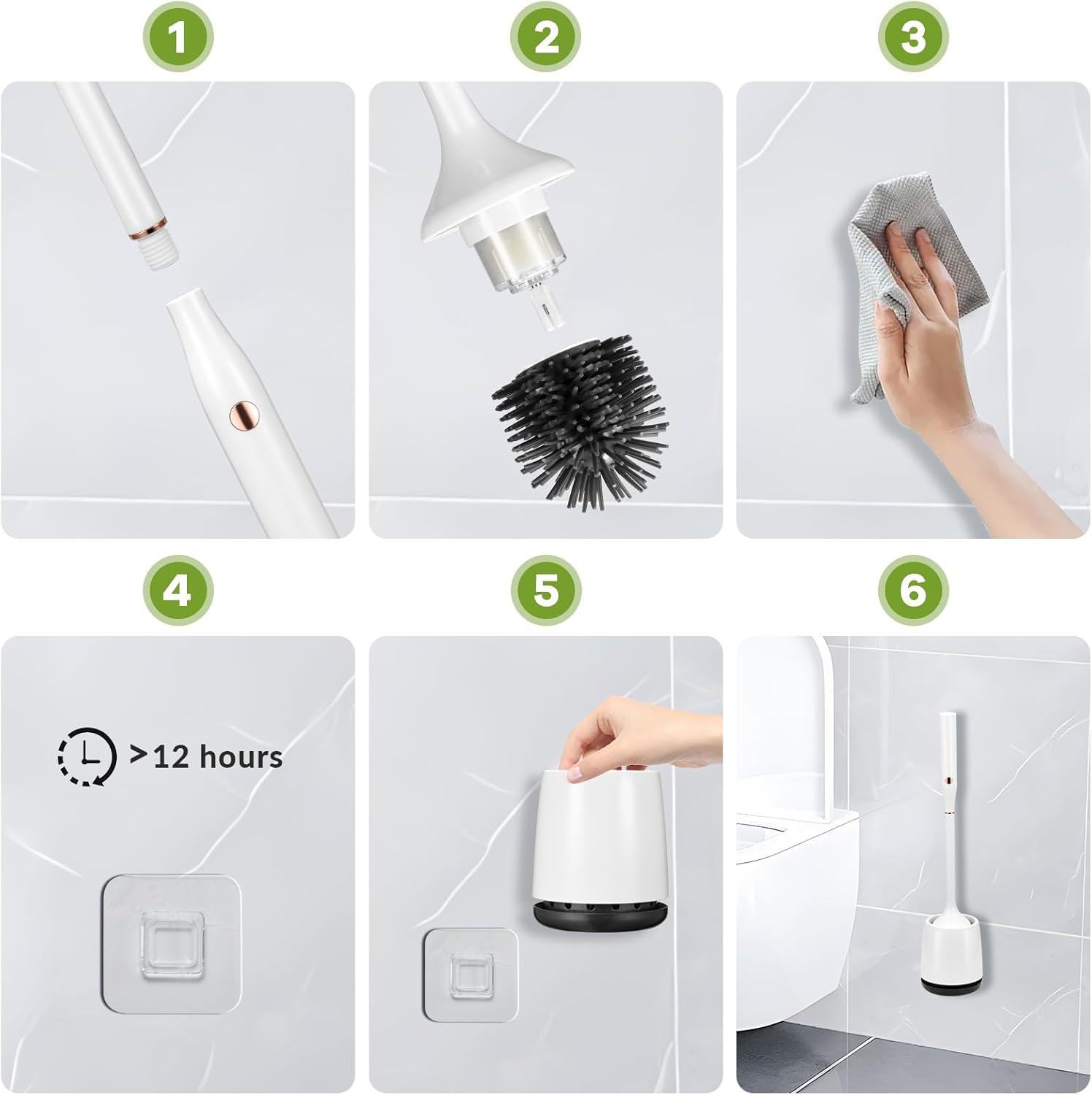 1

2

3

4

>12 hours

5

6