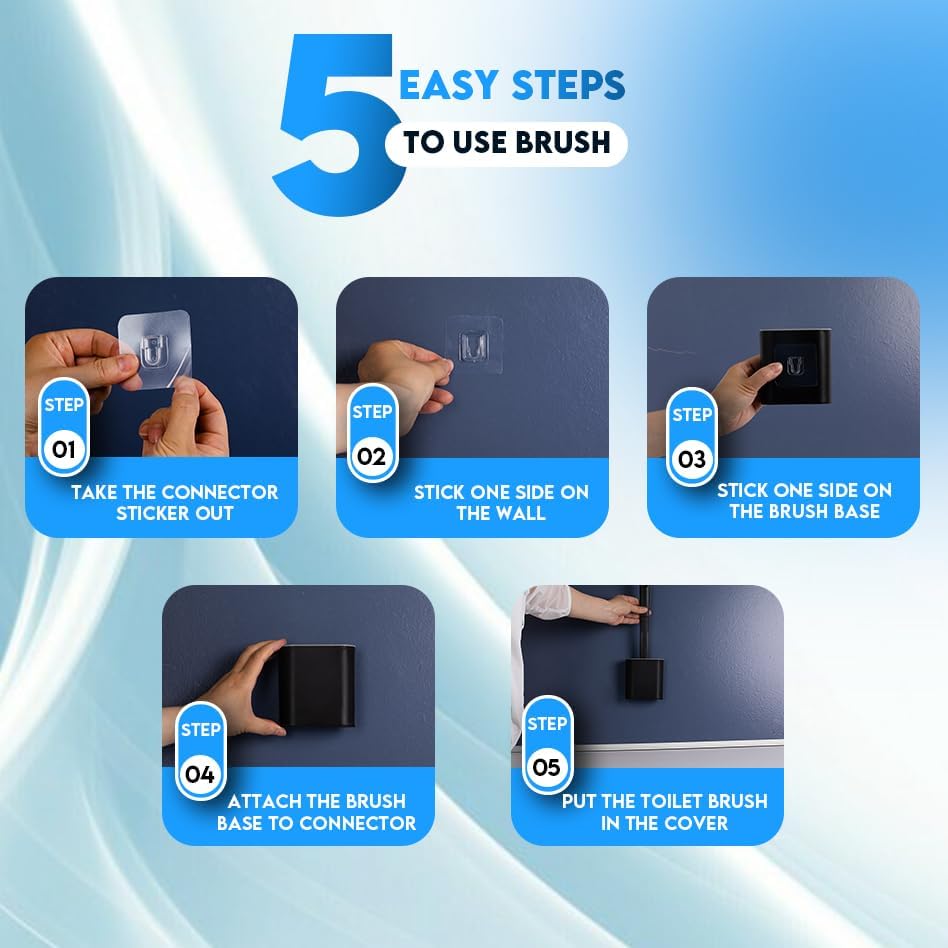 5 EASY STEPS
TO USE BRUSH

STEP
01
TAKE THE CONNECTOR STICKER OUT

STEP
02
STICK ONE SIDE ON THE WALL

STEP
03
STICK ONE SIDE ON THE BRUSH BASE

STEP
04
ATTACH THE BRUSH BASE TO CONNECTOR

STEP
05
PUT THE TOILET BRUSH IN THE COVER