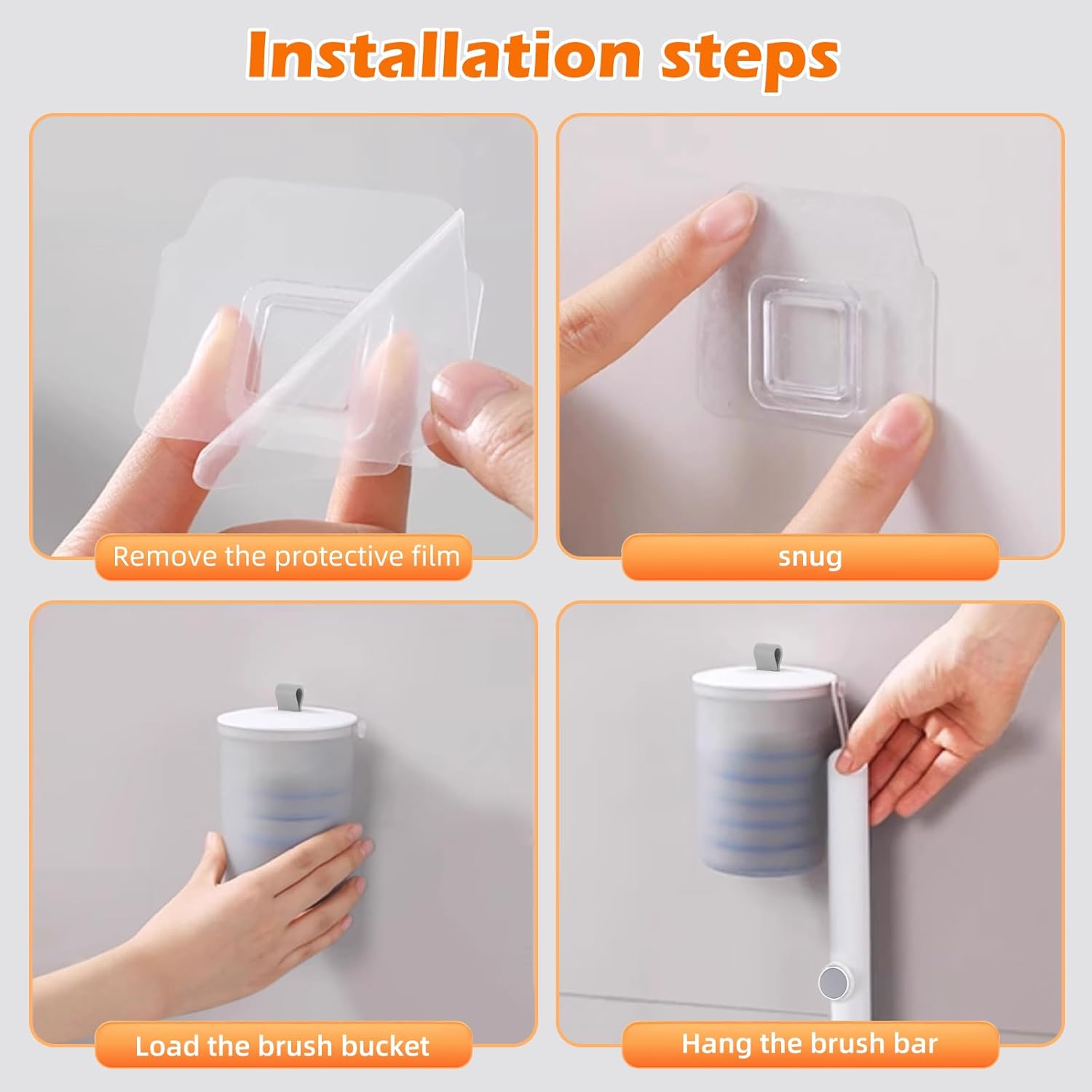 Installation steps

Remove the protective film

snug

Load the brush bucket

Hang the brush bar