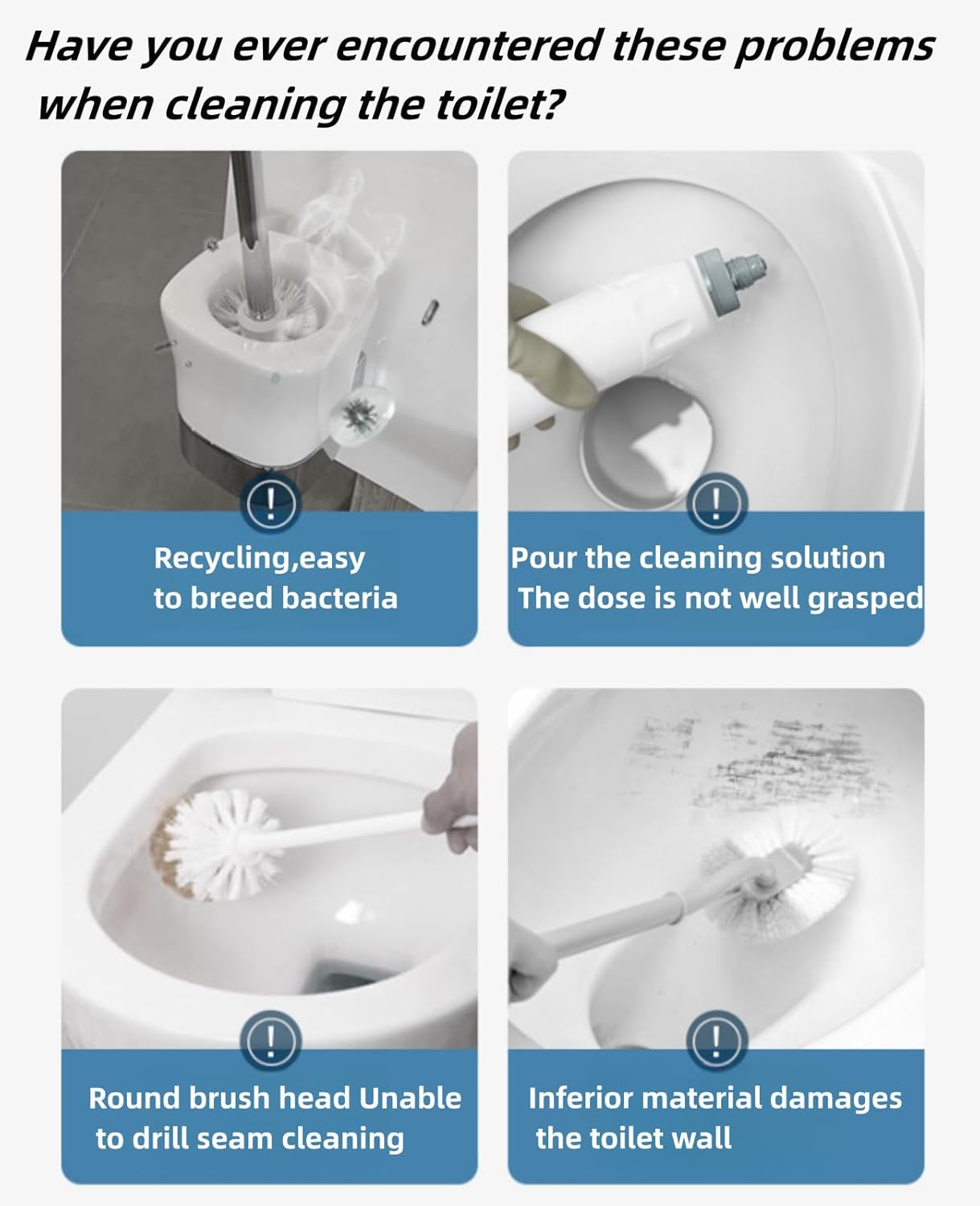 Have you ever encountered these problems when cleaning the toilet?

!

Recycling,easy to breed bacteria

!

Pour the cleaning solution The dose is not well grasped

!

Round brush head Unable to drill seam cleaning

!

Inferior material damages the toilet wall