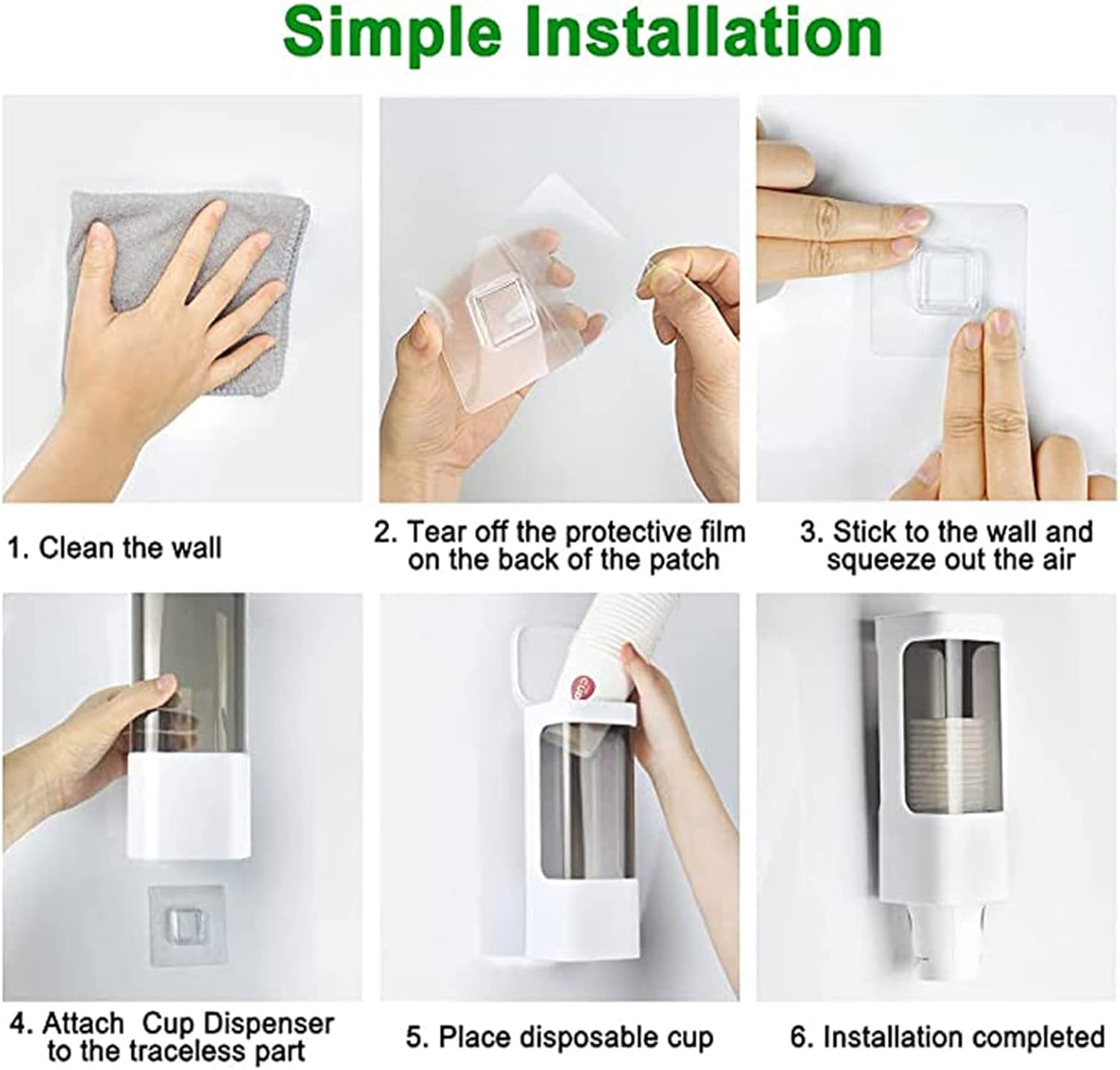 Simple Installation

1. Clean the wall

2. Tear off the protective film on the back of the patch

3. Stick to the wall and squeeze out the air

4. Attach Cup Dispenser to the traceless part

5. Place disposable cup

6. Installation completed