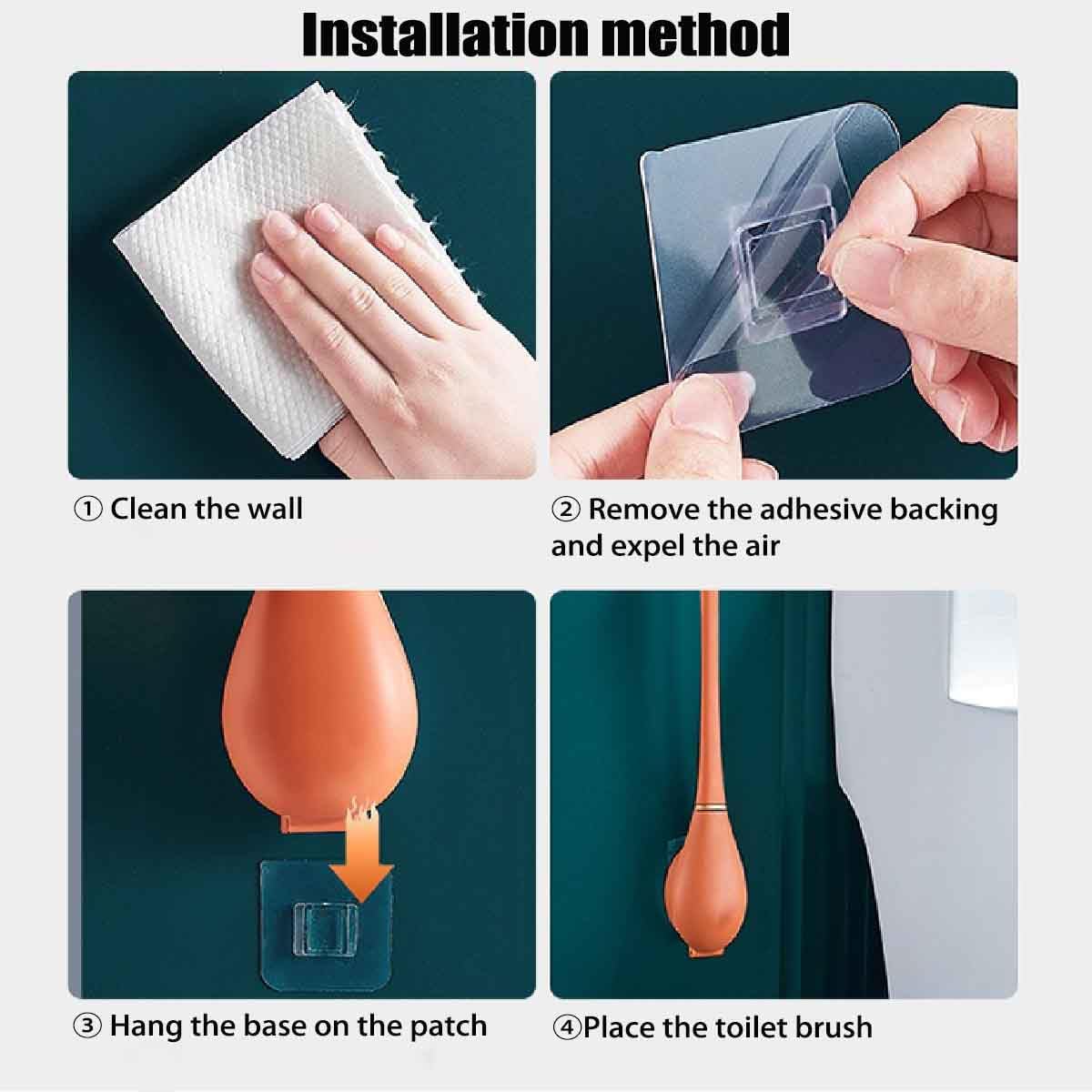 Installation method

① Clean the wall

② Remove the adhesive backing and expel the air

③ Hang the base on the patch

④Place the toilet brush