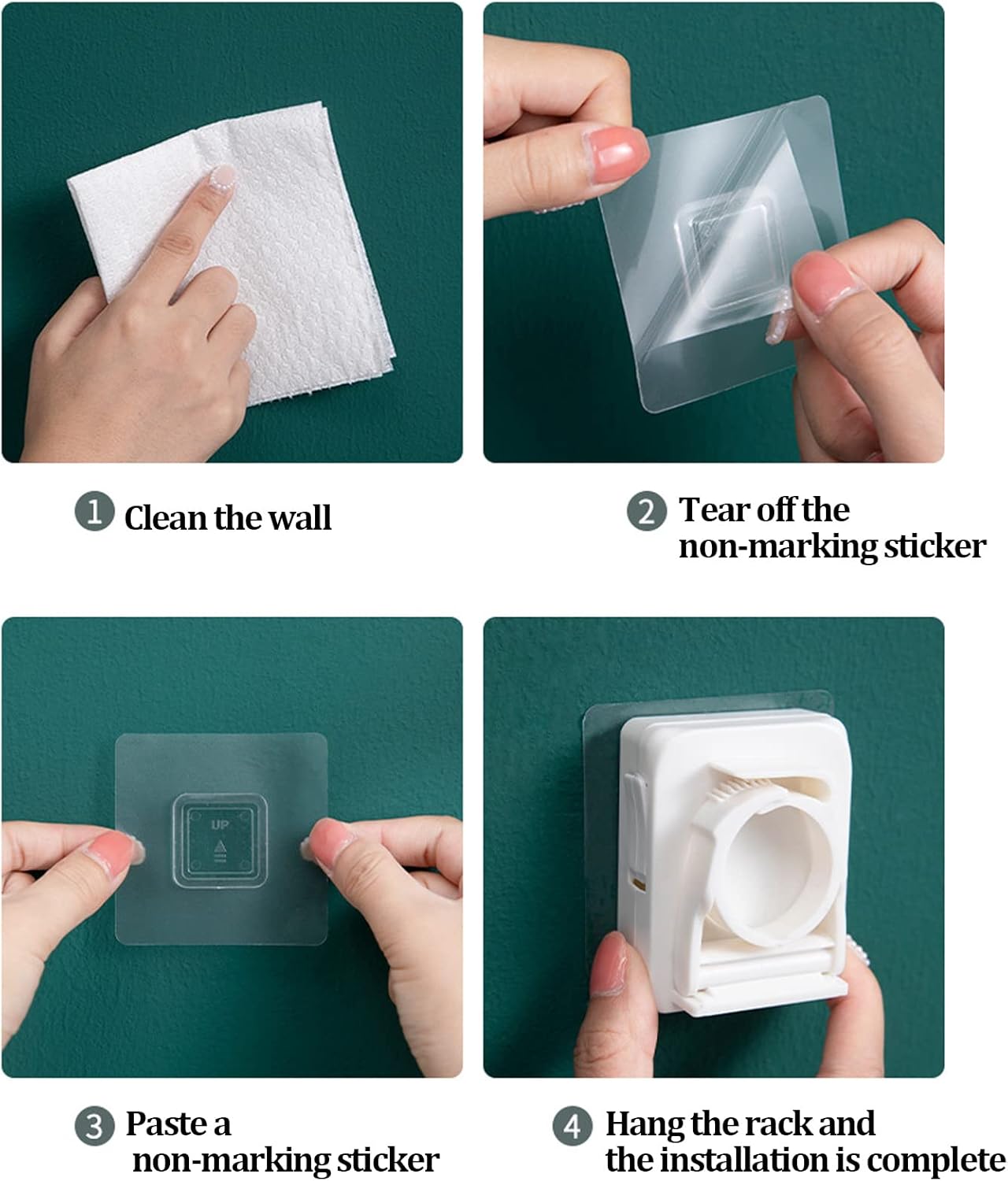 1 Clean the wall

2 Tear off the non-marking sticker

UP

3 Paste a non-marking sticker

4 Hang the rack and the installation is complete