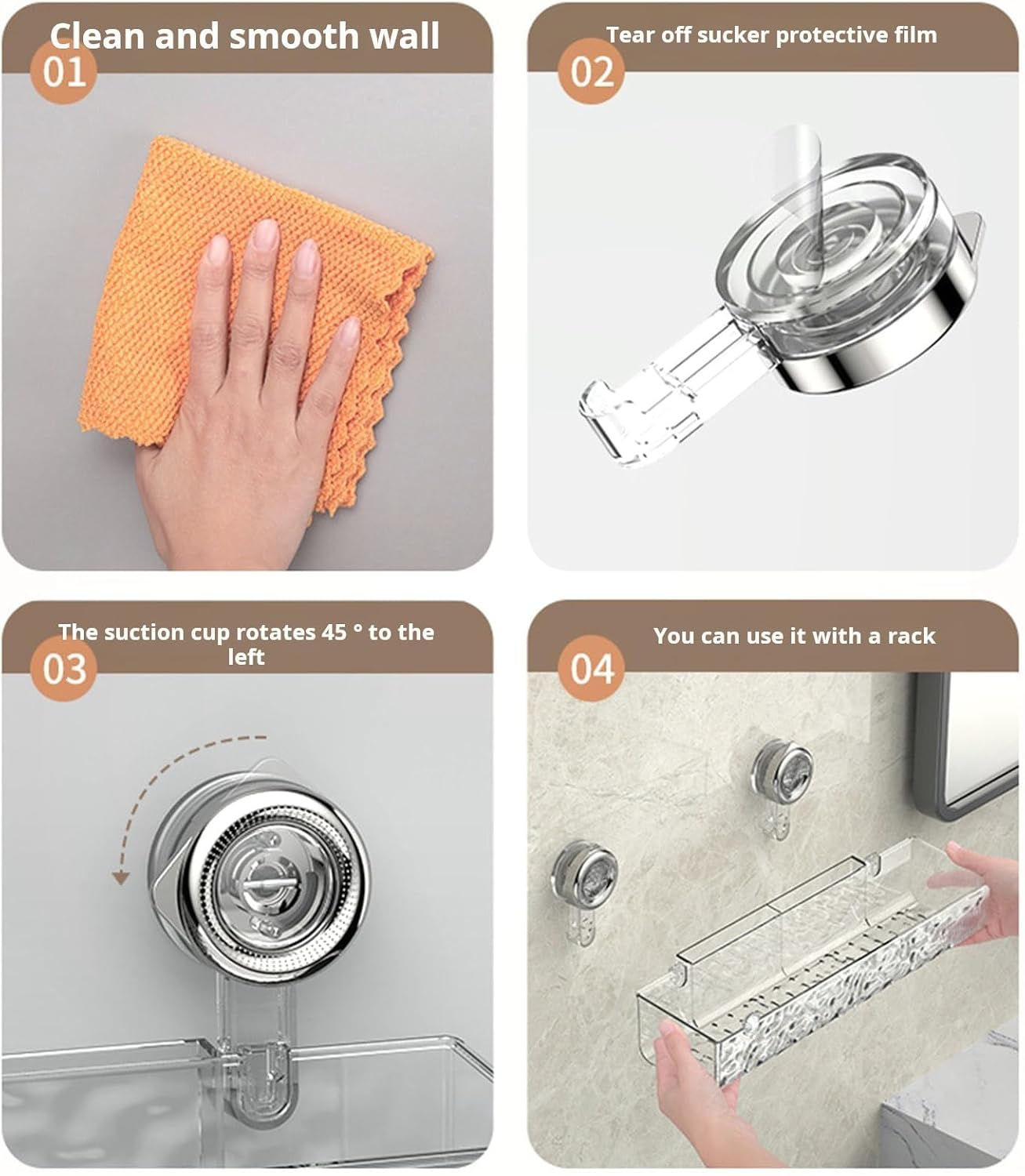 Clean and smooth wall
01

Tear off sucker protective film
02

The suction cup rotates 45 ° to the left
03

You can use it with a rack
04