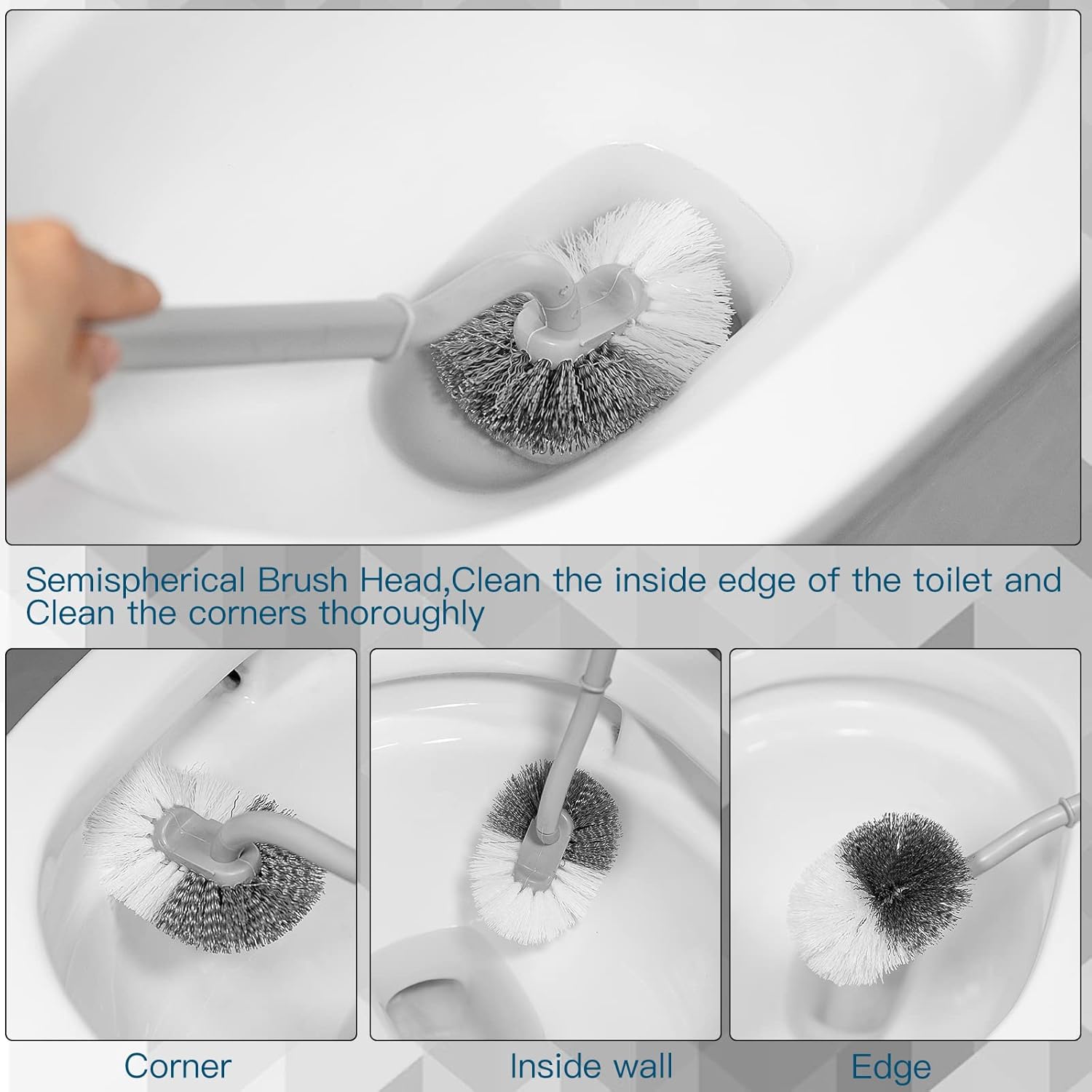 Semispherical Brush Head,Clean the inside edge of the toilet and Clean the corners thoroughly

Corner

Inside wall

Edge