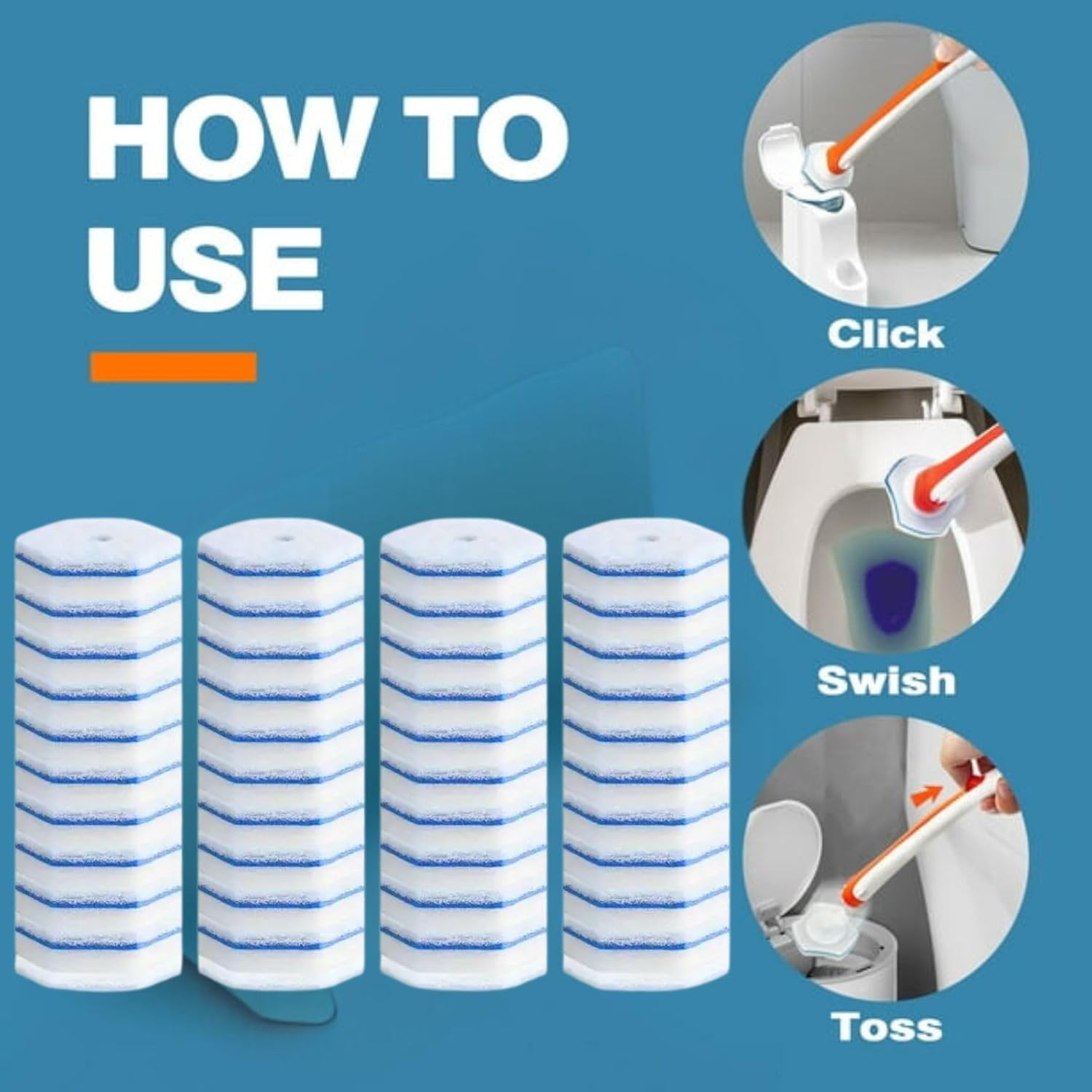 HOW TO USE

Click

Swish

Toss