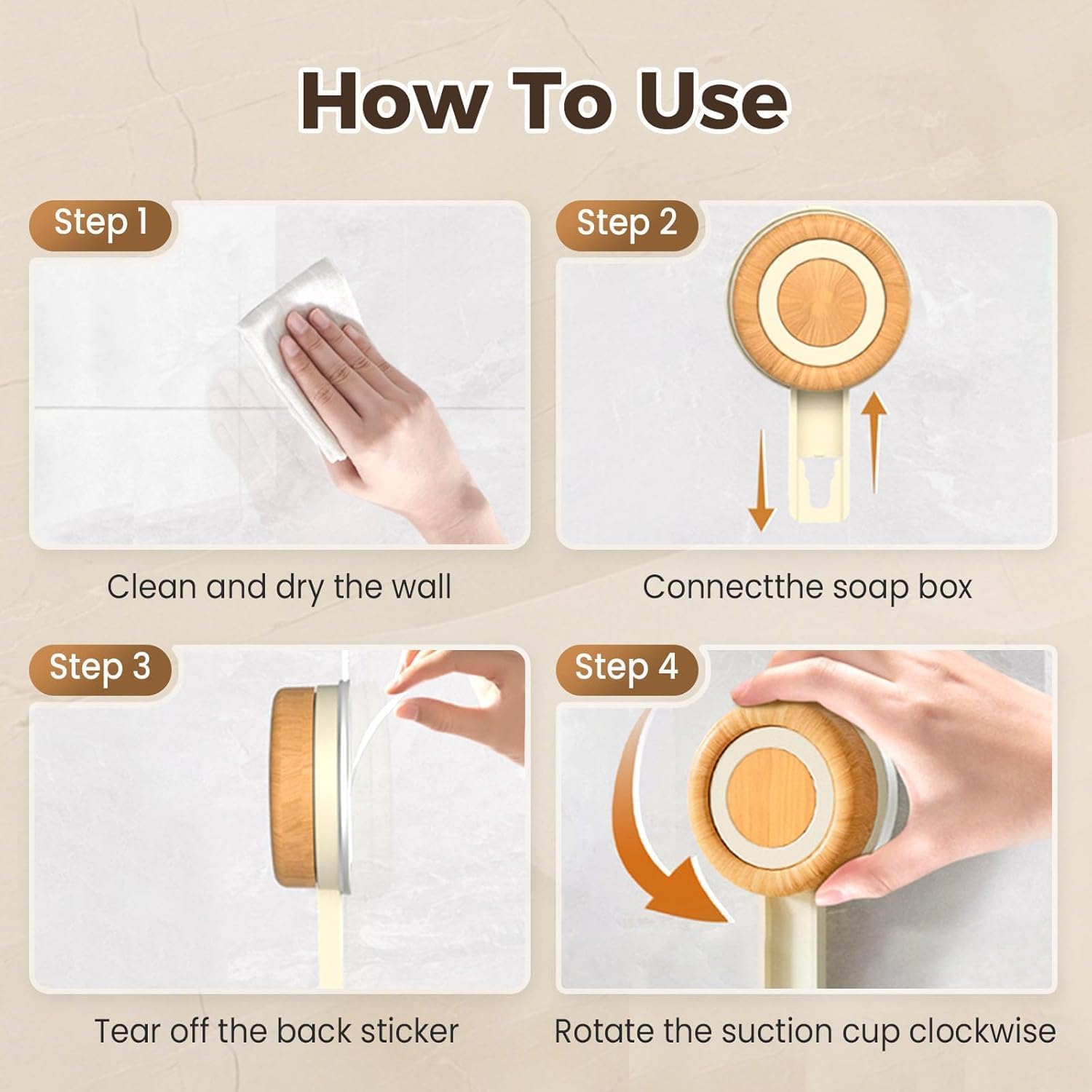 How To Use

Step 1

Clean and dry the wall

Step 2

Connectthe soap box

Step 3

Tear off the back sticker

Step 4

Rotate the suction cup clockwise