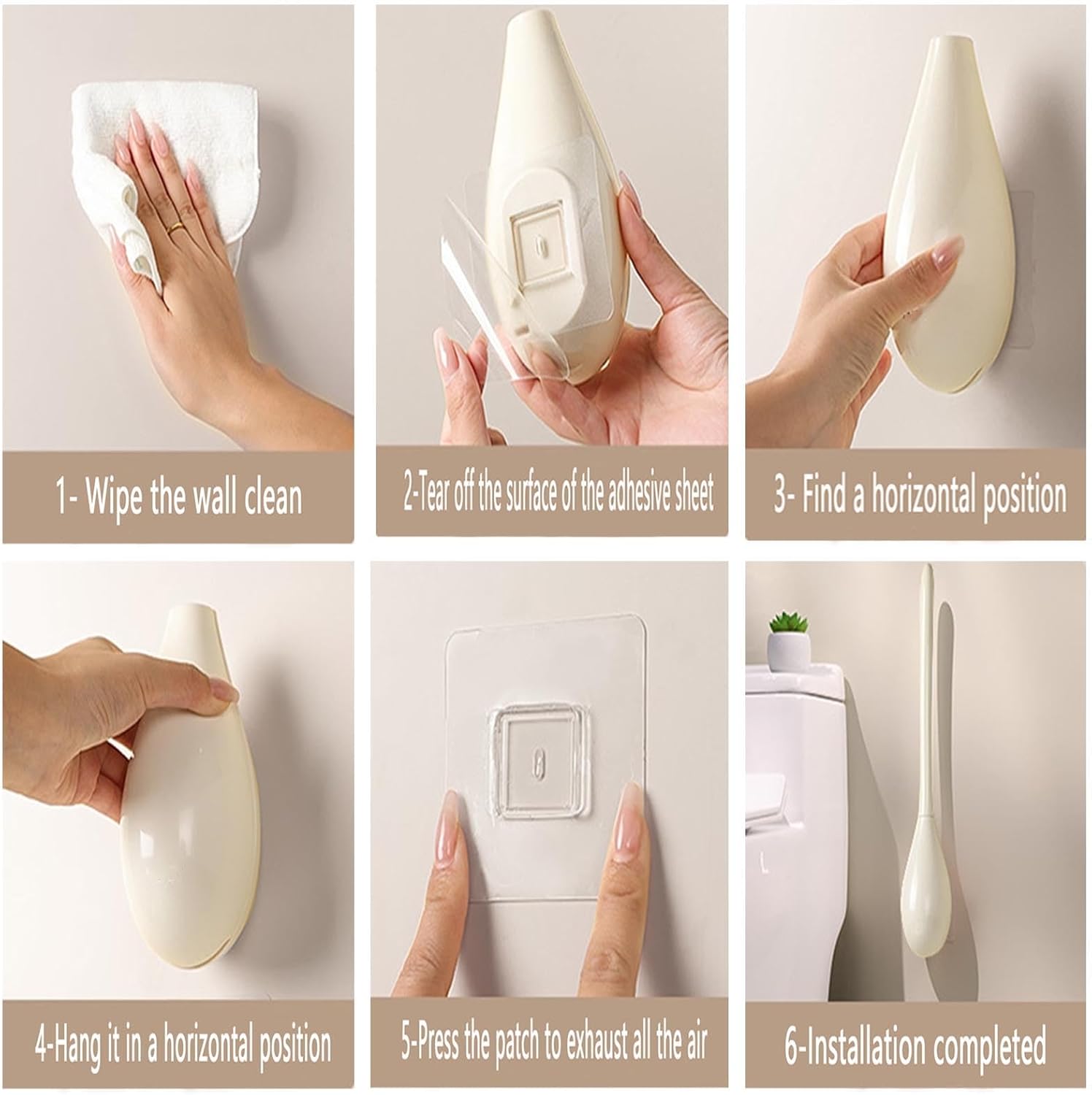 1- Wipe the wall clean

2-Tear off the surface of the adhesive sheet

3- Find a horizontal position

4-Hang it in a horizontal position

5-Press the patch to exhaust all the air

6-Installation completed