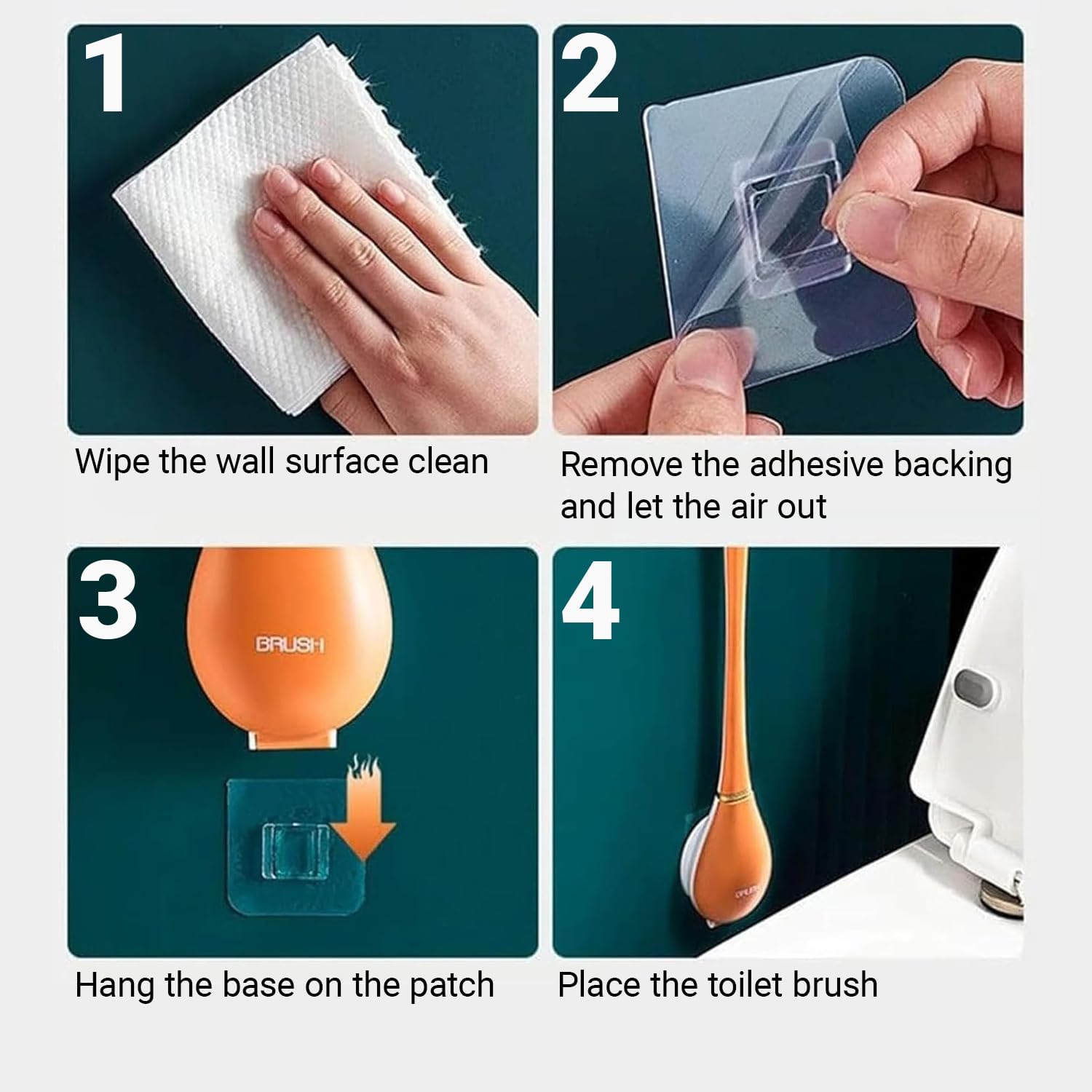 1

Wipe the wall surface clean

2

Remove the adhesive backing and let the air out

3

BRUSH

Hang the base on the patch

4

Place the toilet brush