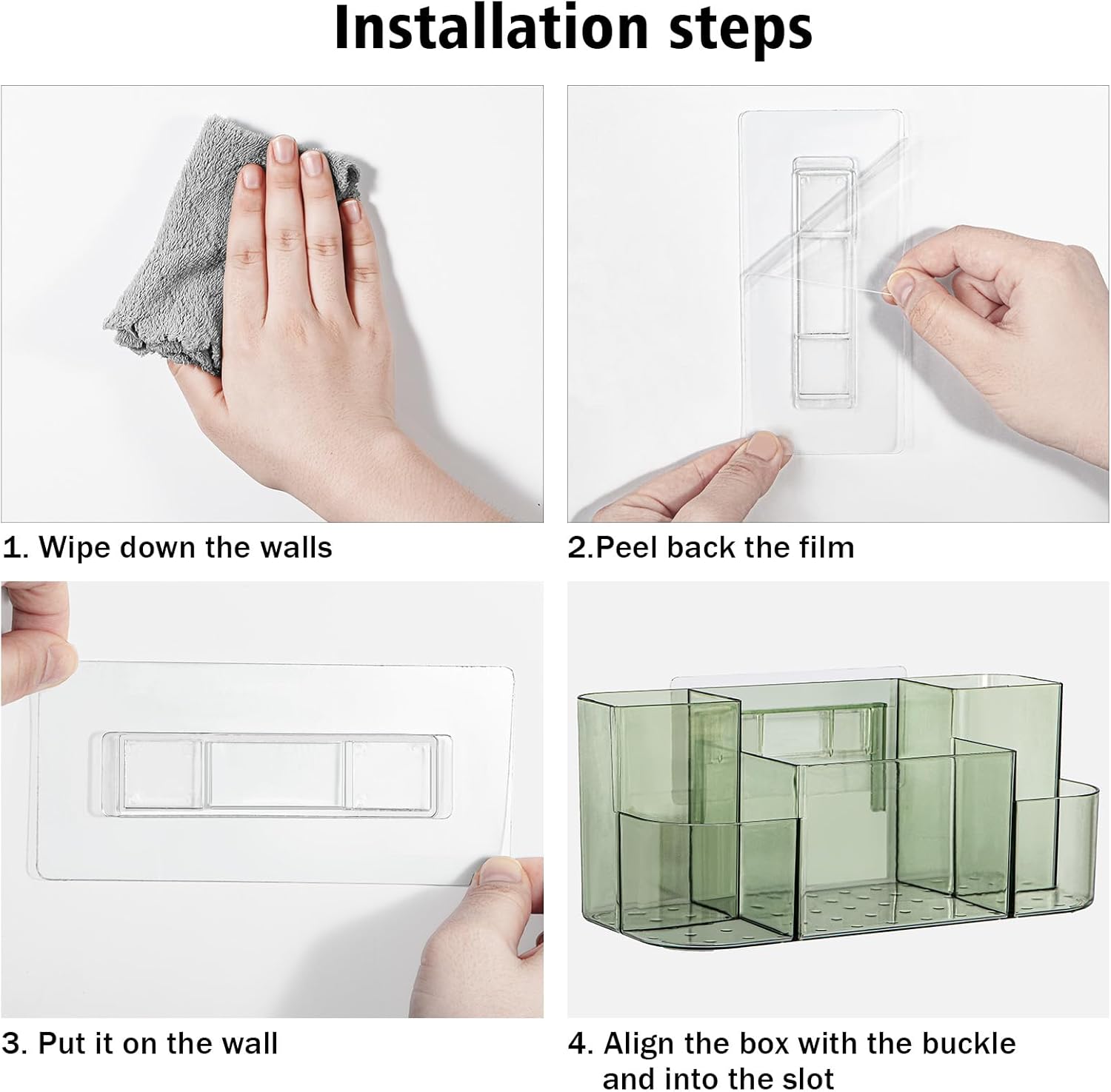 Installation steps

1. Wipe down the walls

2.Peel back the film

3. Put it on the wall

4. Align the box with the buckle and into the slot