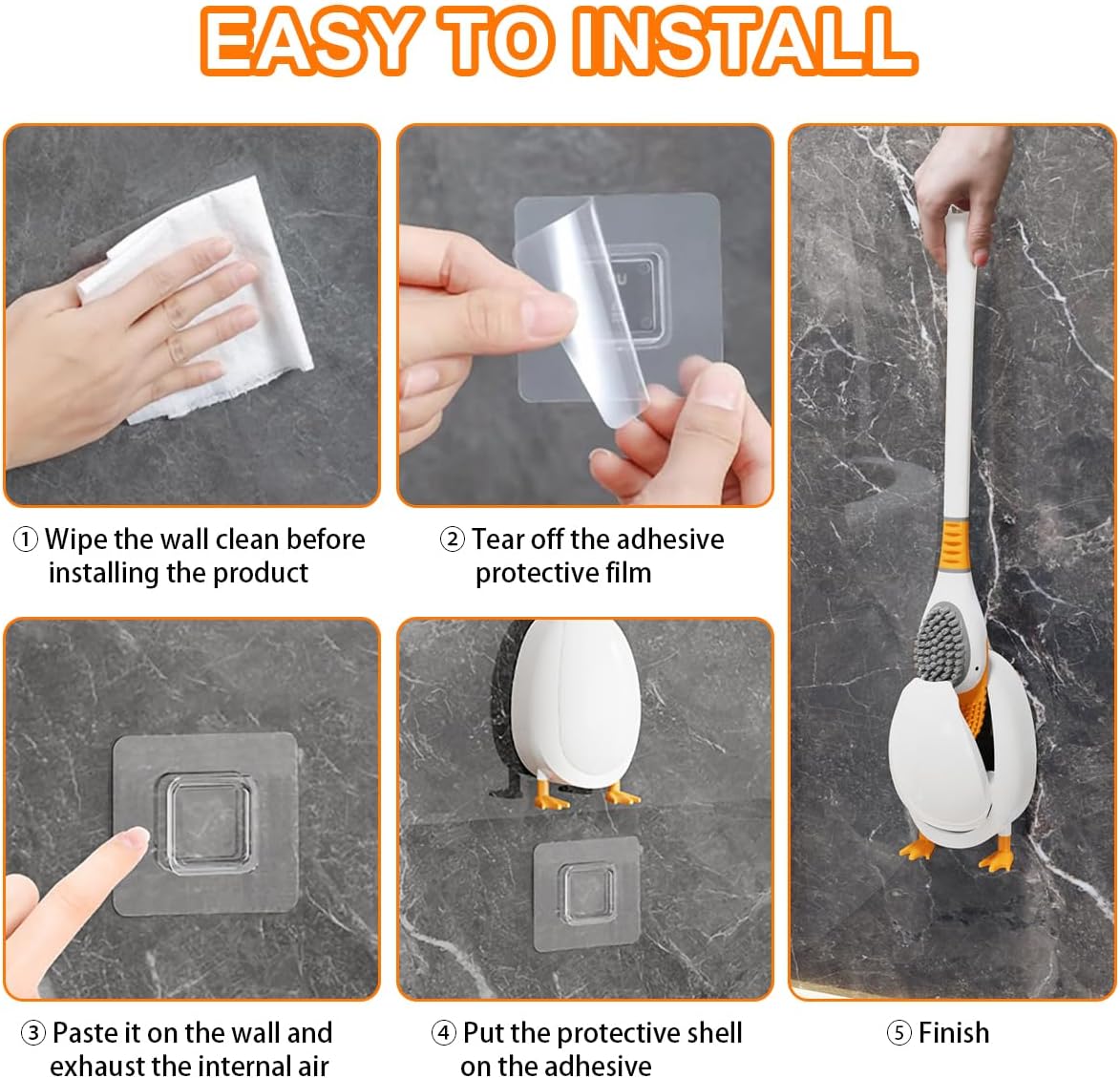 EASY TO INSTALL

① Wipe the wall clean before installing the product

② Tear off the adhesive protective film

③ Paste it on the wall and exhaust the internal air

④ Put the protective shell on the adhesive

⑤ Finish