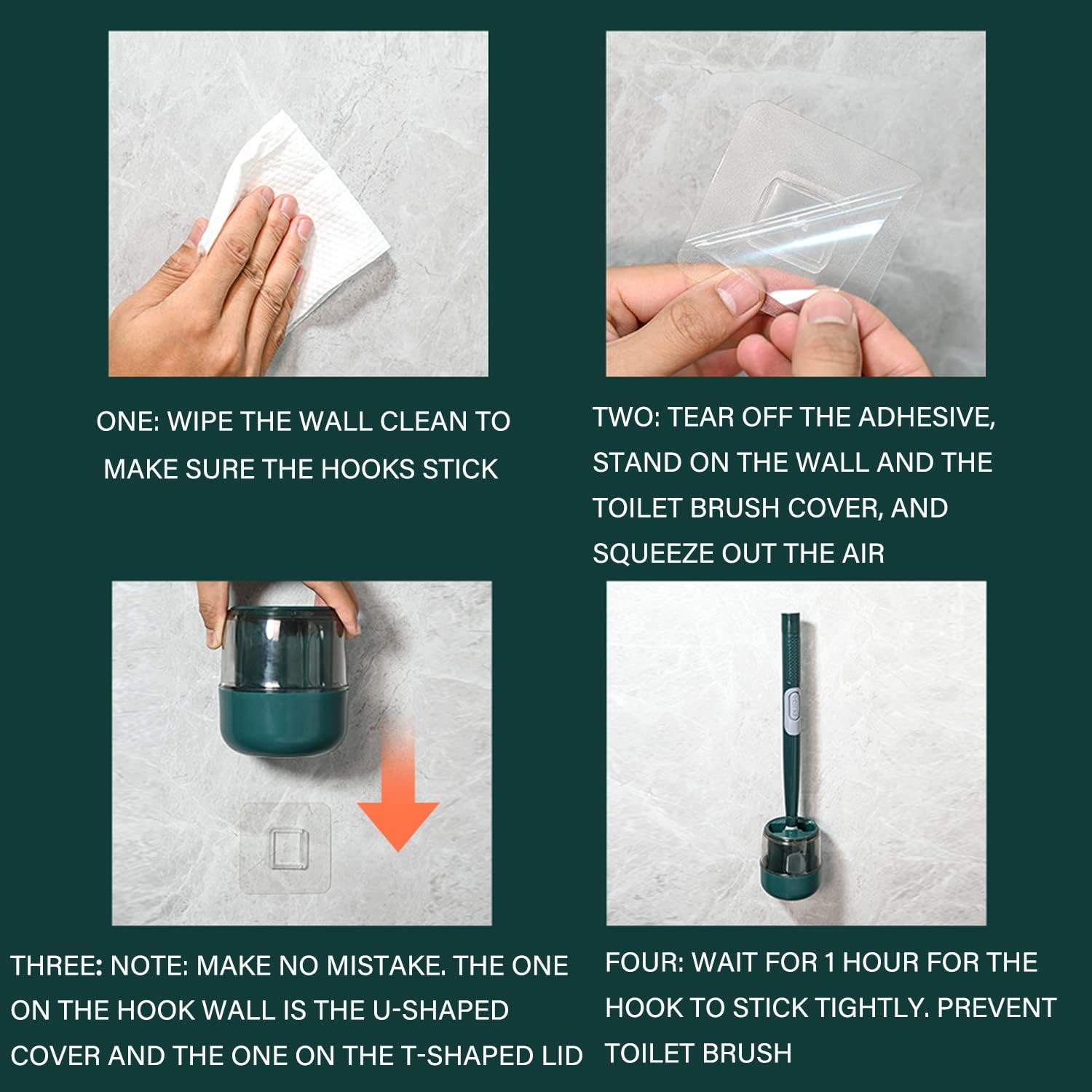 ONE: WIPE THE WALL CLEAN TO MAKE SURE THE HOOKS STICK

TWO: TEAR OFF THE ADHESIVE, STAND ON THE WALL AND THE TOILET BRUSH COVER, AND SQUEEZE OUT THE AIR

THREE: NOTE: MAKE NO MISTAKE. THE ONE ON THE HOOK WALL IS THE U-SHAPED COVER AND THE ONE ON THE T-SHAPED LID

FOUR: WAIT FOR 1 HOUR FOR THE HOOK TO STICK TIGHTLY. PREVENT TOILET BRUSH