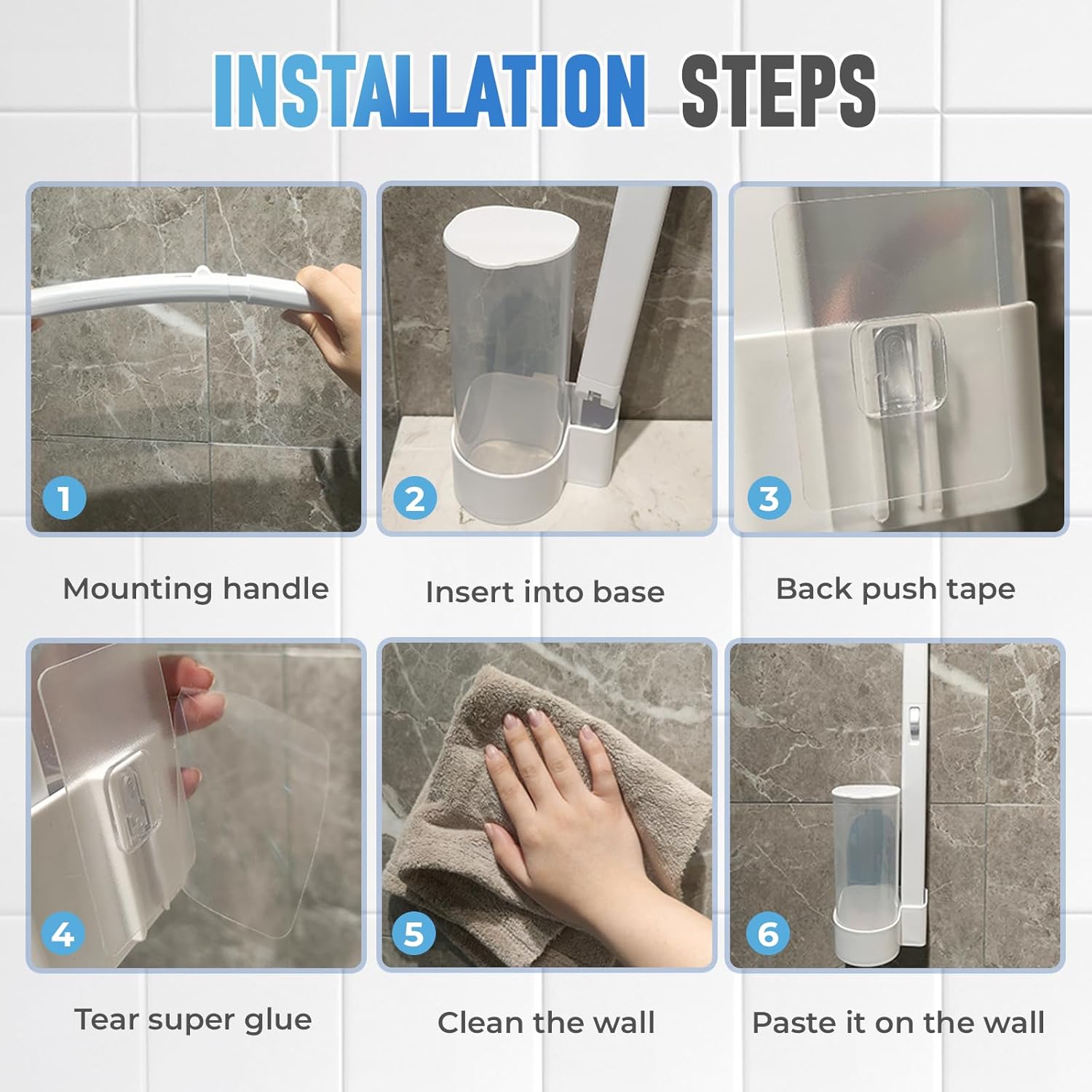 INSTALLATION STEPS

1

Mounting handle

2

Insert into base

3

Back push tape

4

Tear super glue

5

Clean the wall

6

Paste it on the wall