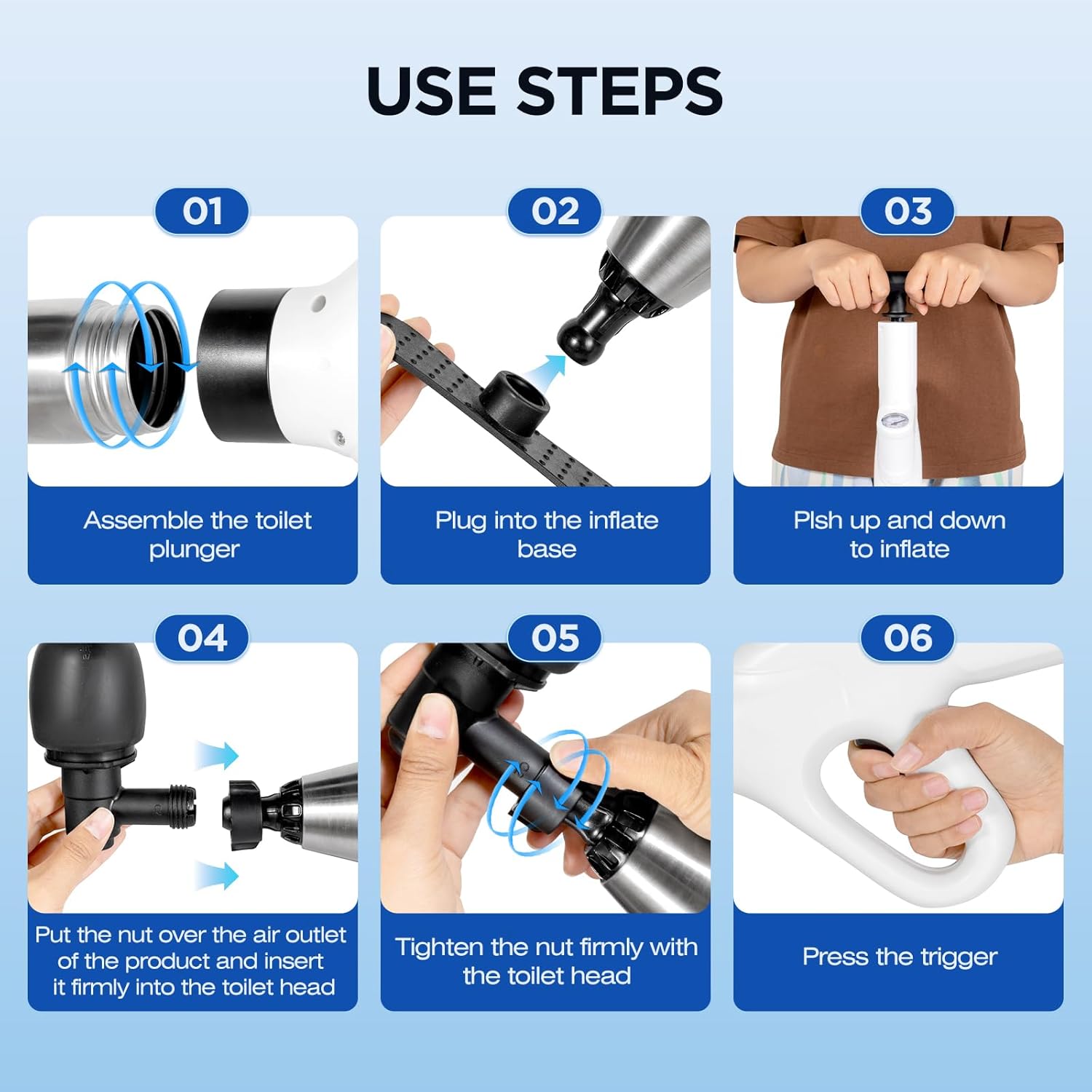 USE STEPS

01

Assemble the toilet plunger

02

Plug into the inflate base

03

Plsh up and down to inflate

04

Put the nut over the air outlet of the product and insert it firmly into the toilet head

05

Tighten the nut firmly with the toilet head

06

Press the trigger